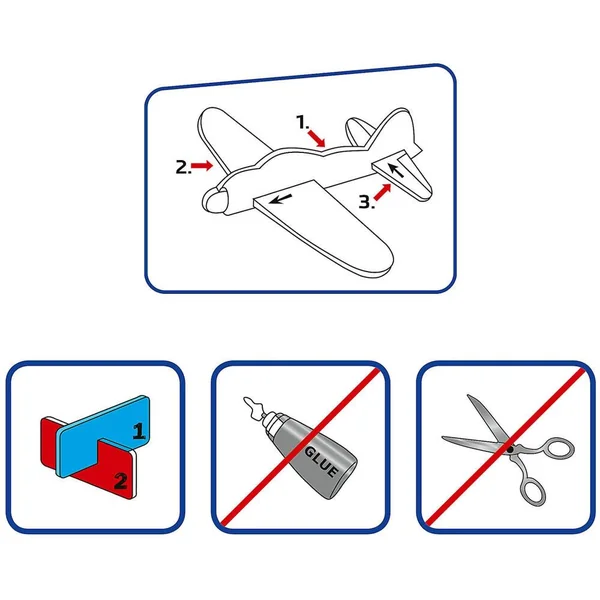 1.
2.
3.

1
2

GLUE