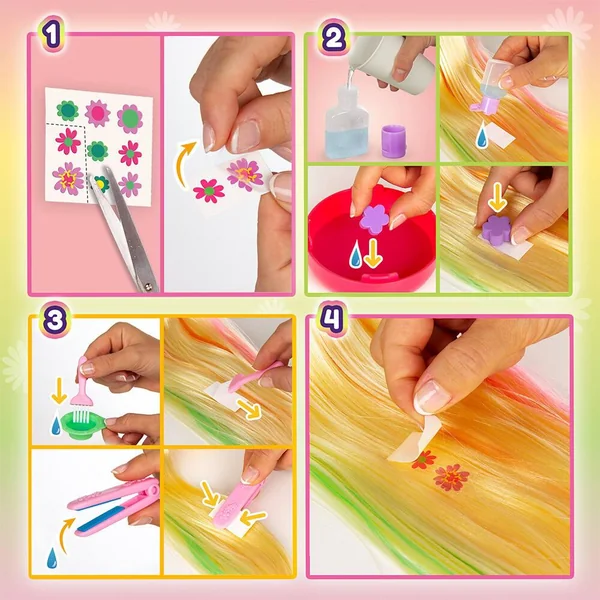 1

2

3

4