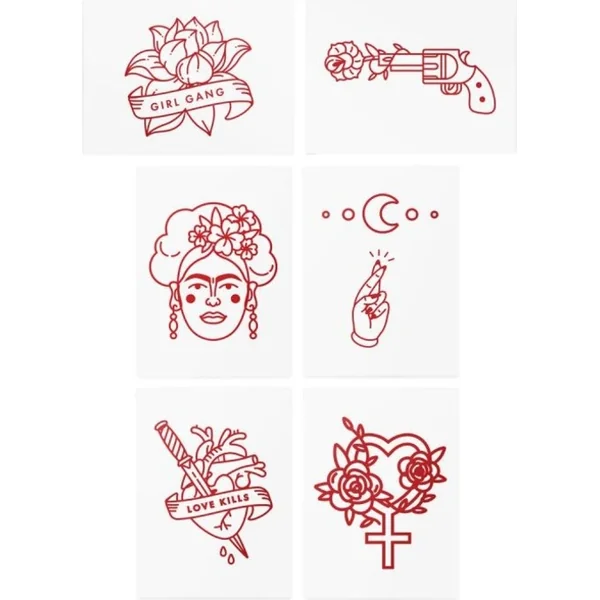 GIRL GANG

LOVE KILLS