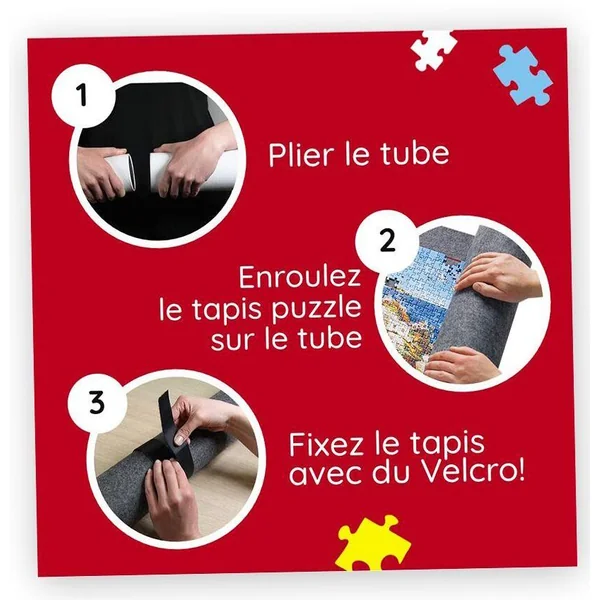 1

Plier le tube

2

Enroulez le tapis puzzle sur le tube

3

Fixez le tapis avec du Velcro!