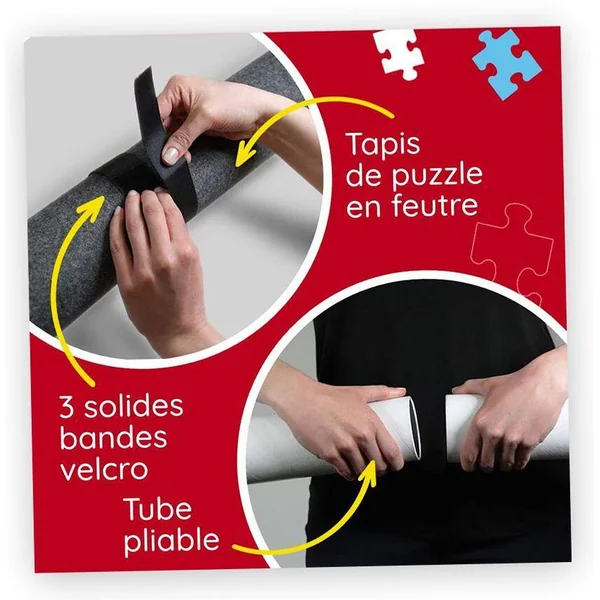 Tapis de puzzle en feutre

3 solides bandes velcro

Tube pliable