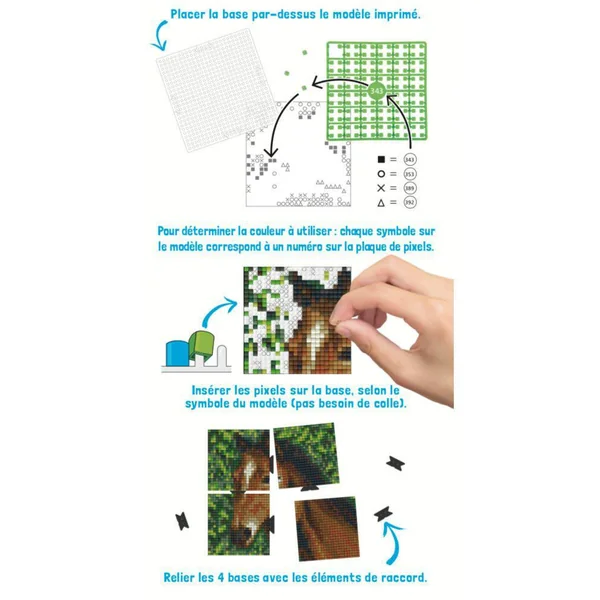 Placer la base par-dessus le modèle imprimé.

343

■ = 343
○ = 353
✕ = 389
△ = 392

Pour déterminer la couleur à utiliser : chaque symbole sur le modèle correspond à un numéro sur la plaque de pixels.

Insérer les pixels sur la base, selon le symbole du modèle (pas besoin de colle).

Relier les 4 bases avec les éléments de raccord.