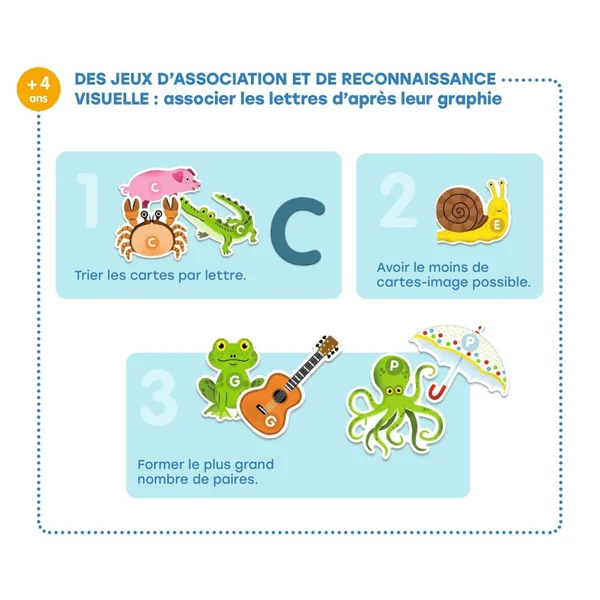 +4 ans

DES JEUX D'ASSOCIATION ET DE RECONNAISSANCE VISUELLE : associer les lettres d'après leur graphie

1

C C C

C

Trier les cartes par lettre.

2

E

Avoir le moins de cartes-image possible.

3

G G P P

Former le plus grand nombre de paires.