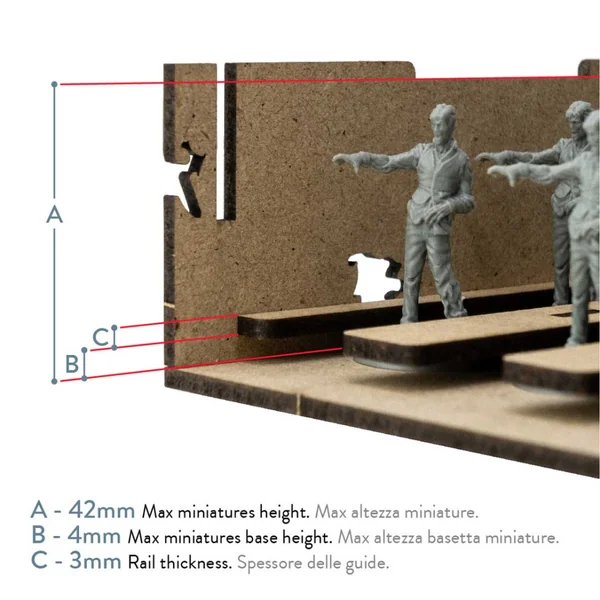 A

C

B

A - 42mm Max miniatures height. Max altezza miniature.
B - 4mm Max miniatures base height. Max altezza basetta miniature.
C - 3mm Rail thickness. Spessore delle guide.