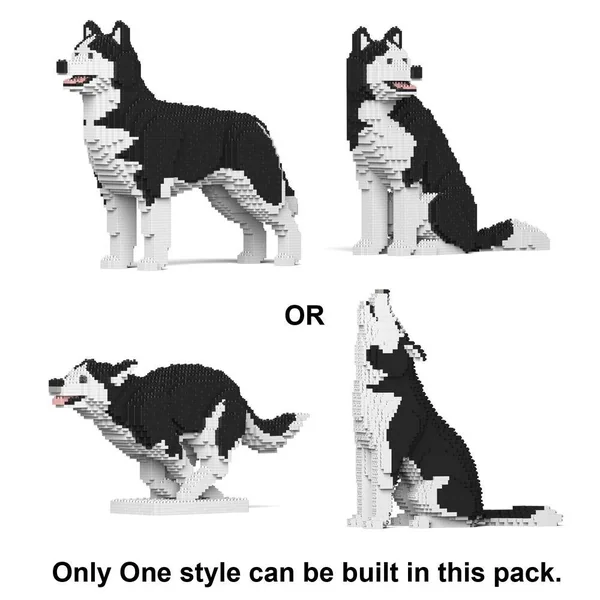 OR

Only One style can be built in this pack.