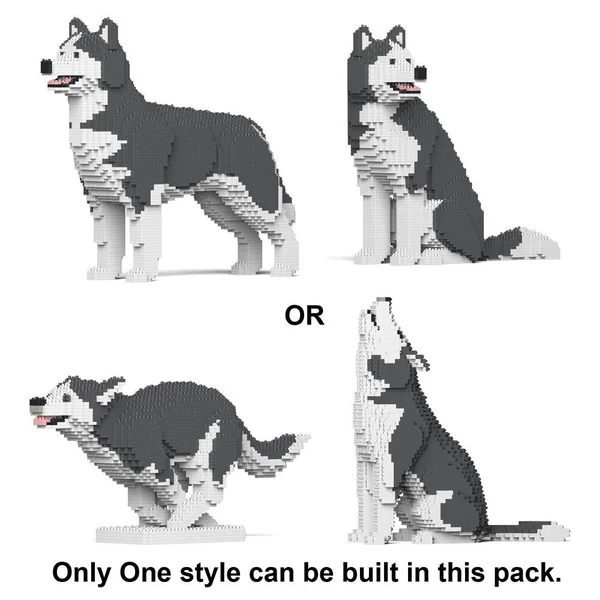 OR

Only One style can be built in this pack.