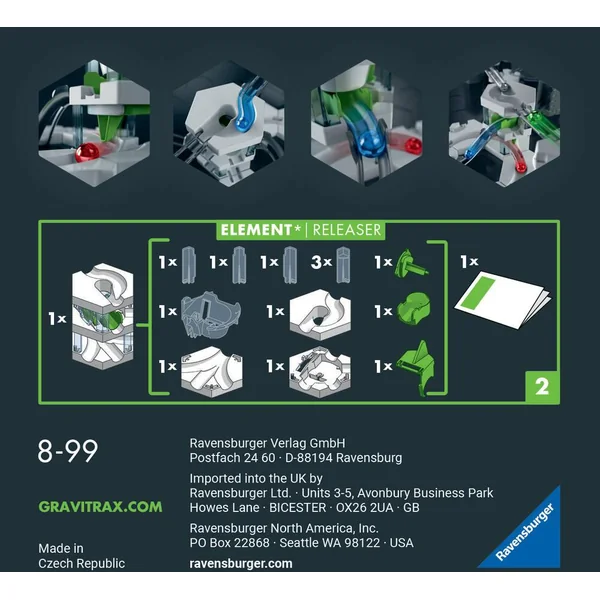 ELEMENT* | RELEASER

1×

1× 1× 1× 3× 1×

1× 1× 1×

1× 1× 1×

1×

2

8-99

GRAVITRAX.COM

Made in Czech Republic

Ravensburger Verlag GmbH
Postfach 24 60 · D-88194 Ravensburg

Imported into the UK by
Ravensburger Ltd. · Units 3-5, Avonbury Business Park
Howes Lane · BICESTER · OX26 2UA · GB

Ravensburger North America, Inc.
PO Box 22868 · Seattle WA 98122 · USA

ravensburger.com

Ravensburger