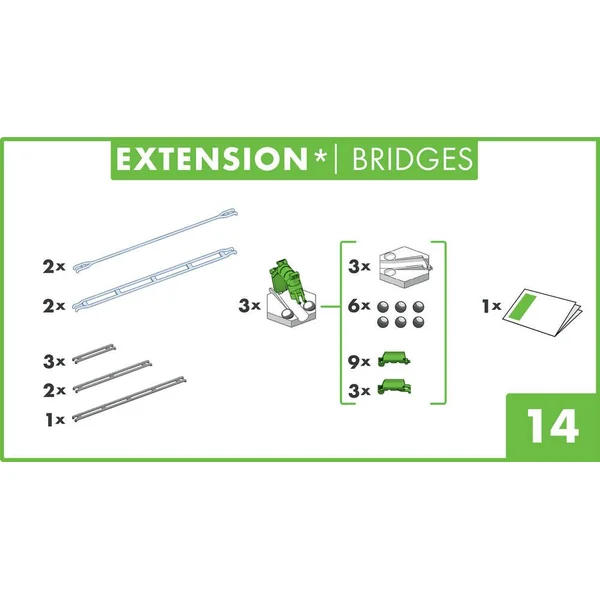 EXTENSION* | BRIDGES

2x
2x

3x
2x
1x

3x

3x
6x
9x
3x

1x

14