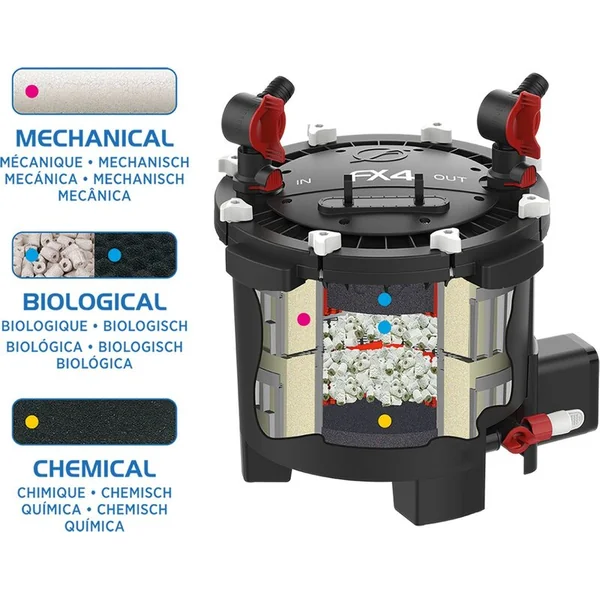 MECHANICAL
MÉCANIQUE • MECHANISCH
MECÁNICA • MECHANISCH
MECÂNICA

BIOLOGICAL
BIOLOGIQUE • BIOLOGISCH
BIOLÓGICA • BIOLOGISCH
BIOLÓGICA

CHEMICAL
CHIMIQUE • CHEMISCH
QUÍMICA • CHEMISCH
QUÍMICA

IN
FX4
OUT