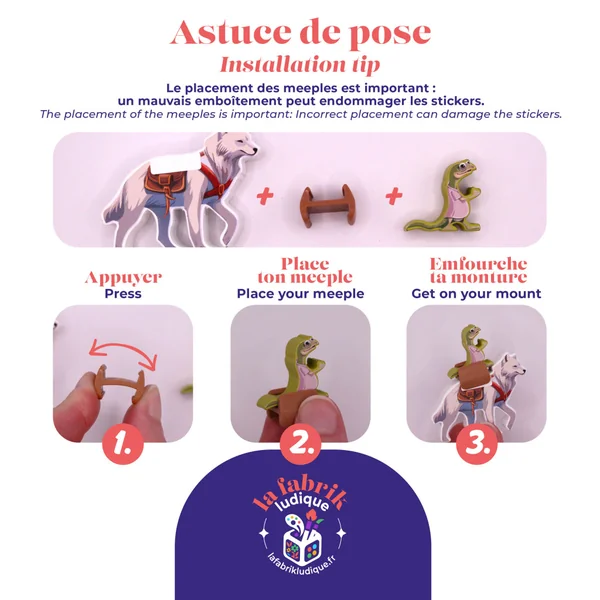 Astuce de pose
Installation tip

Le placement des meeples est important : un mauvais emboîtement peut endommager les stickers.
The placement of the meeples is important: Incorrect placement can damage the stickers.

+ +

Appuyer
Press

Place ton meeple
Place your meeple

Emfourche ta monture
Get on your mount

1.

2.

3.

la fabrik ludique
lafabrikludique.fr