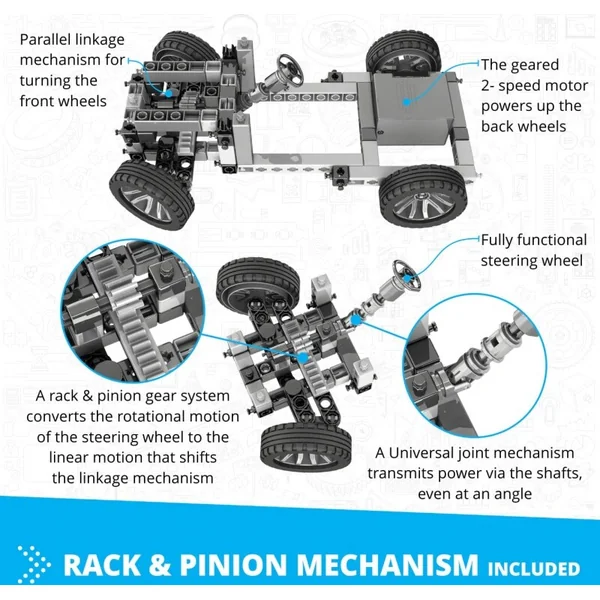 Parallel linkage mechanism for turning the front wheels

The geared 2- speed motor powers up the back wheels

Fully functional steering wheel

A rack & pinion gear system converts the rotational motion of the steering wheel to the linear motion that shifts the linkage mechanism

A Universal joint mechanism transmits power via the shafts, even at an angle

RACK & PINION MECHANISM INCLUDED