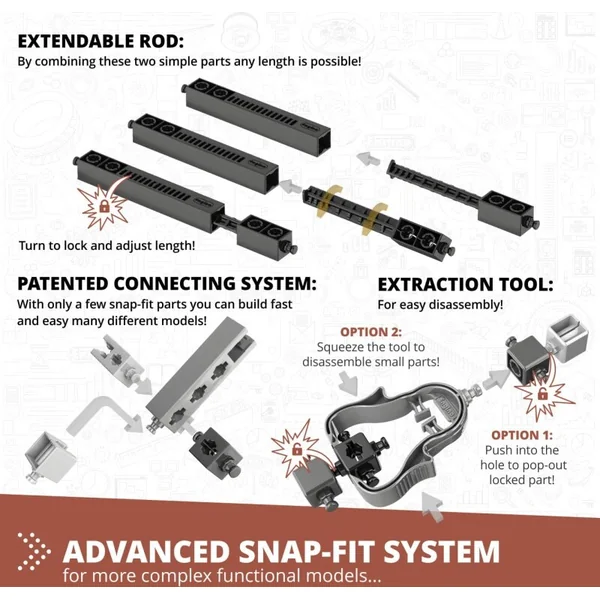 EXTENDABLE ROD:
By combining these two simple parts any length is possible!

Turn to lock and adjust length!

PATENTED CONNECTING SYSTEM:
With only a few snap-fit parts you can build fast and easy many different models!

EXTRACTION TOOL:
For easy disassembly!

OPTION 2:
Squeeze the tool to disassemble small parts!

OPTION 1:
Push into the hole to pop-out locked part!

ADVANCED SNAP-FIT SYSTEM
for more complex functional models...