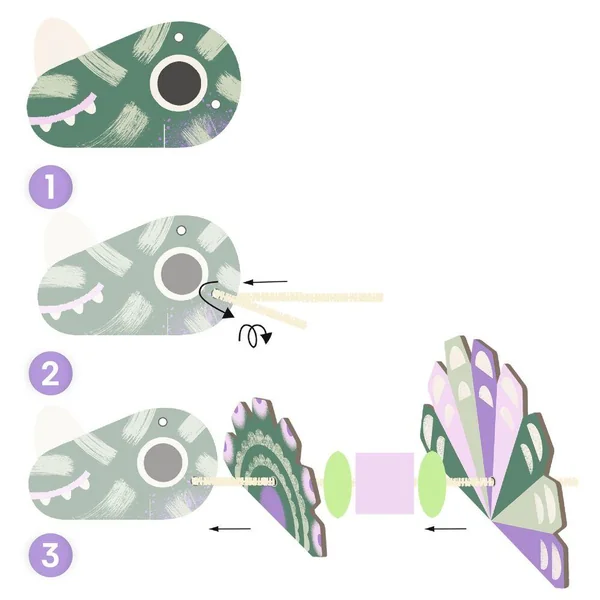 1

2

3