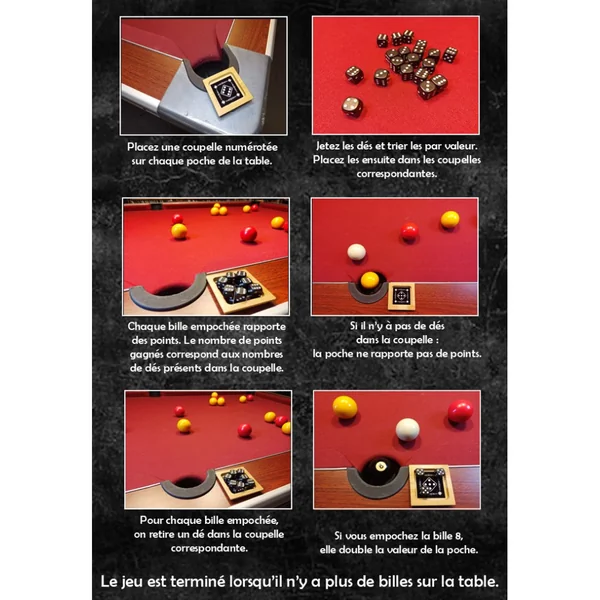 Placez une coupelle numérotée sur chaque poche de la table.

Jetez les dés et trier les par valeur. Placez les ensuite dans les coupelles correspondantes.

Chaque bille empochée rapporte des points. Le nombre de points gagnés correspond aux nombres de dés présents dans la coupelle.

Si il n'y à pas de dés dans la coupelle : la poche ne rapporte pas de points.

Pour chaque bille empochée, on retire un dé dans la coupelle correspondante.

Si vous empochez la bille 8, elle double la valeur de la poche.

Le jeu est terminé lorsqu'il n'y a plus de billes sur la table.