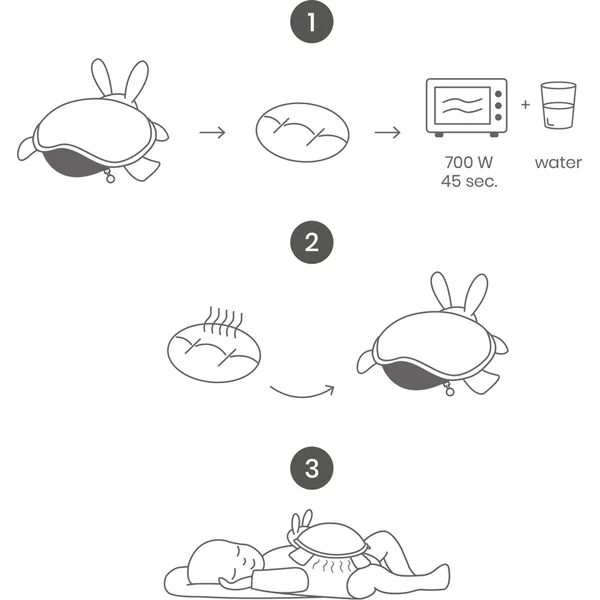 1

+

700 W
45 sec.

water

2

3