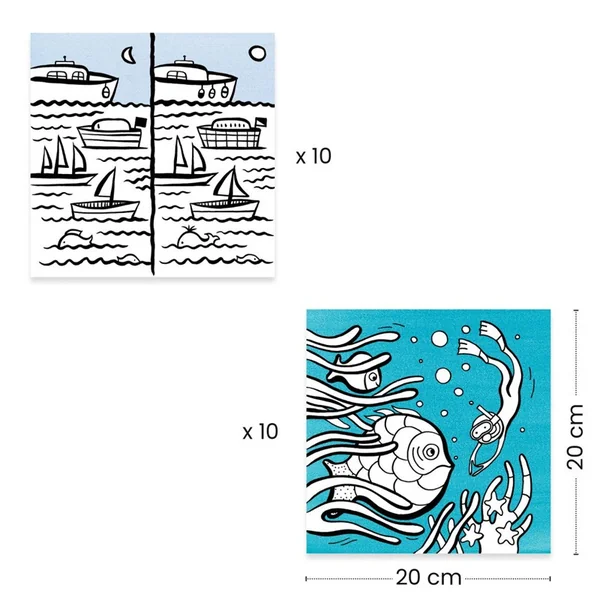 x 10

x 10

20 cm

20 cm