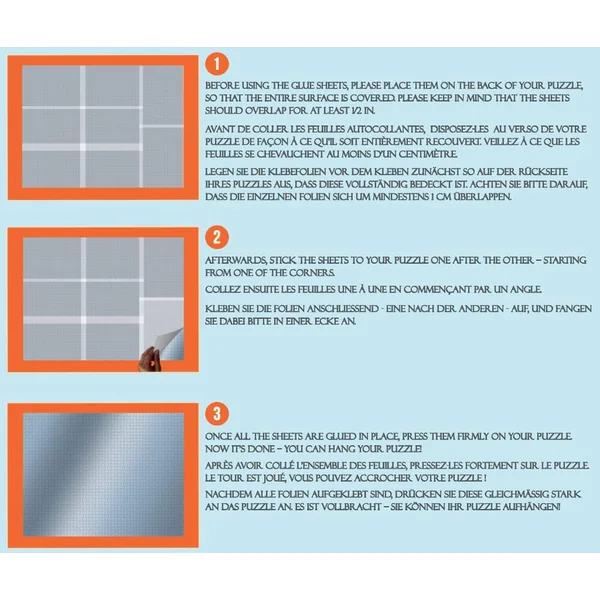 1

BEFORE USING THE GLUE SHEETS, PLEASE PLACE THEM ON THE BACK OF YOUR PUZZLE, SO THAT THE ENTIRE SURFACE IS COVERED. PLEASE KEEP IN MIND THAT THE SHEETS SHOULD OVERLAP FOR AT LEAST 1/2 IN.

AVANT DE COLLER LES FEUILLES AUTOCOLLANTES, DISPOSEZ-LES AU VERSO DE VOTRE PUZZLE DE FAÇON À CE QU'IL SOIT ENTIÈREMENT RECOUVERT. VEILLEZ À CE QUE LES FEUILLES SE CHEVAUCHENT AU MOINS D'UN CENTIMÈTRE.

LEGEN SIE DIE KLEBEFOLIEN VOR DEM KLEBEN ZUNÄCHST SO AUF DER RÜCKSEITE IHRES PUZZLES AUS, DASS DIESE VOLLSTÄNDIG BEDECKT IST. ACHTEN SIE BITTE DARAUF, DASS DIE EINZELNEN FOLIEN SICH UM MINDESTENS 1 CM ÜBERLAPPEN.

2

AFTERWARDS, STICK THE SHEETS TO YOUR PUZZLE ONE AFTER THE OTHER – STARTING FROM ONE OF THE CORNERS.

COLLEZ ENSUITE LES FEUILLES UNE À UNE EN COMMENÇANT PAR UN ANGLE.

KLEBEN SIE DIE FOLIEN ANSCHLIESSEND - EINE NACH DER ANDEREN - AUF, UND FANGEN SIE DABEI BITTE IN EINER ECKE AN.

3

ONCE ALL THE SHEETS ARE GLUED IN PLACE, PRESS THEM FIRMLY ON YOUR PUZZLE. NOW IT'S DONE – YOU CAN HANG YOUR PUZZLE!

APRÈS AVOIR COLLÉ L'ENSEMBLE DES FEUILLES, PRESSEZ-LES FORTEMENT SUR LE PUZZLE. LE TOUR EST JOUÉ, VOUS POUVEZ ACCROCHER VOTRE PUZZLE !

NACHDEM ALLE FOLIEN AUFGEKLEBT SIND, DRÜCKEN SIE DIESE GLEICHMÄSSIG STARK AN DAS PUZZLE AN. ES IST VOLLBRACHT – SIE KÖNNEN IHR PUZZLE AUFHÄNGEN!