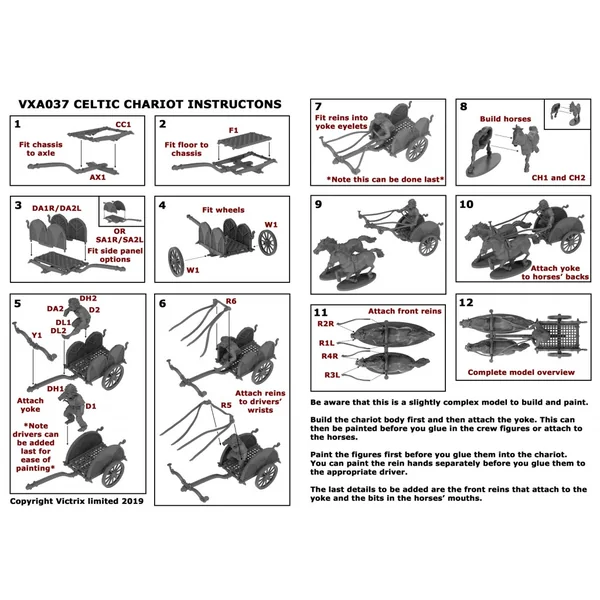 VXA037 CELTIC CHARIOT INSTRUCTONS

1
CC1
Fit chassis to axle
AX1

2
F1
Fit floor to chassis

3
DA1R/DA2L
OR SA1R/SA2L
Fit side panel options

4
Fit wheels
W1
W1

5
DH2
DA2
D2
DL1
DL2
Y1
DH1
D1
Attach yoke
*Note drivers can be added last for ease of painting*

6
R6
Attach reins to drivers' wrists
R5

Copyright Victrix limited 2019

7
Fit reins into yoke eyelets
*Note this can be done last*

8
Build horses
CH1 and CH2

9

10
Attach yoke to horses' backs

11
Attach front reins
R2R
R1L
R4R
R3L

12
Complete model overview

Be aware that this is a slightly complex model to build and paint.

Build the chariot body first and then attach the yoke. This can then be painted before you glue in the crew figures or attach to the horses.

Paint the figures first before you glue them into the chariot. You can paint the rein hands separately before you glue them to the appropriate driver.

The last details to be added are the front reins that attach to the yoke and the bits in the horses' mouths.