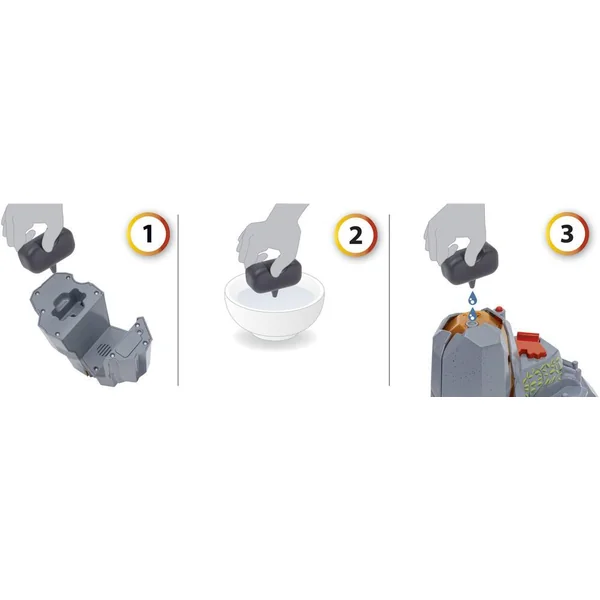 1

2

3